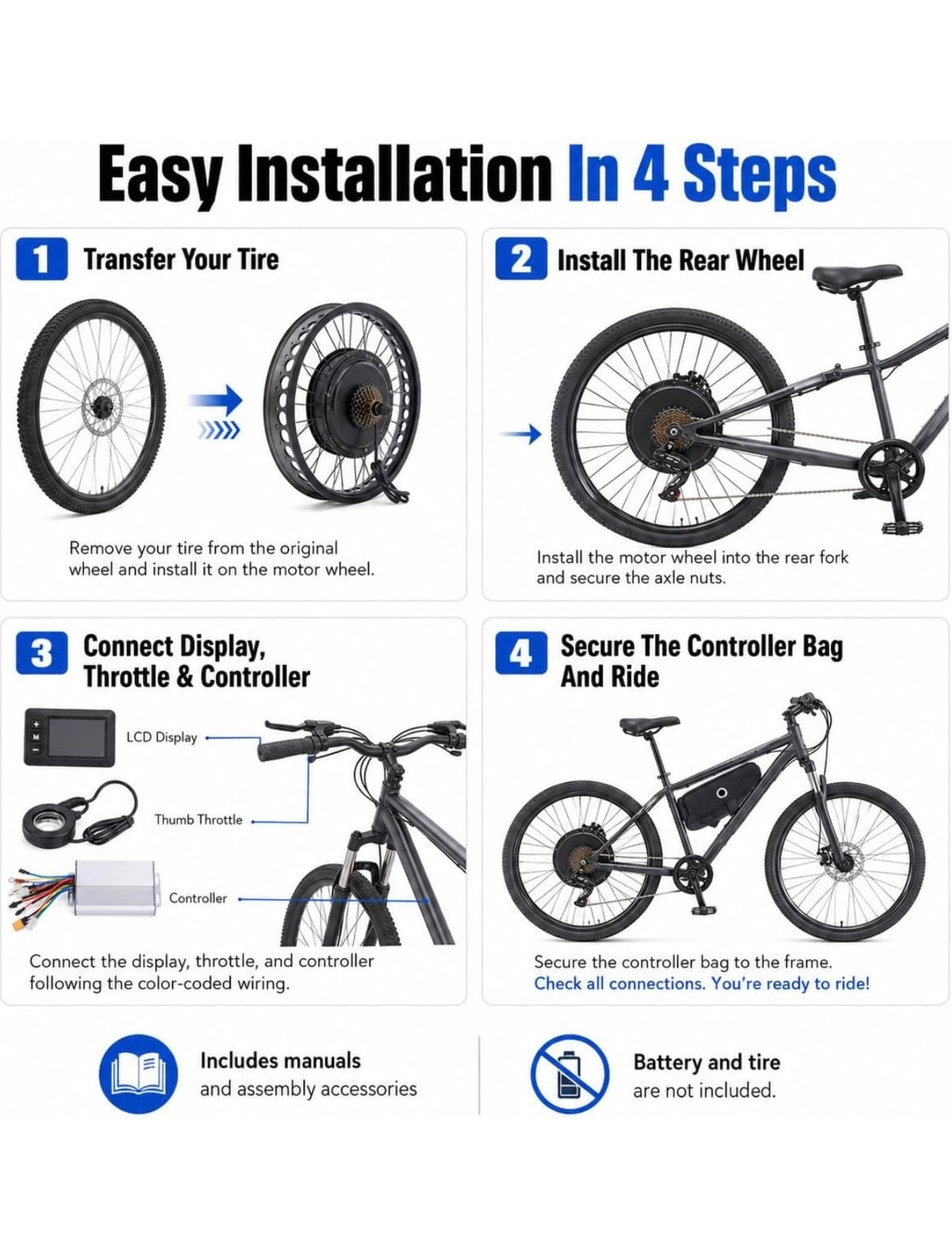 Easy Installation In 4 Steps

1 Transfer Your Tire

Remove your tire from the original wheel and install it on the motor wheel.

2 Install The Rear Wheel

Install the motor wheel into the rear fork and secure the axle nuts.

3 Connect Display, Throttle & Controller

LCD Display

Thumb Throttle

Controller

Connect the display, throttle, and controller following the color-coded wiring.

4 Secure The Controller Bag And Ride

Secure the controller bag to the frame.
Check all connections. You're ready to ride!

Includes manuals
and assembly accessories

Battery and tire
are not included.